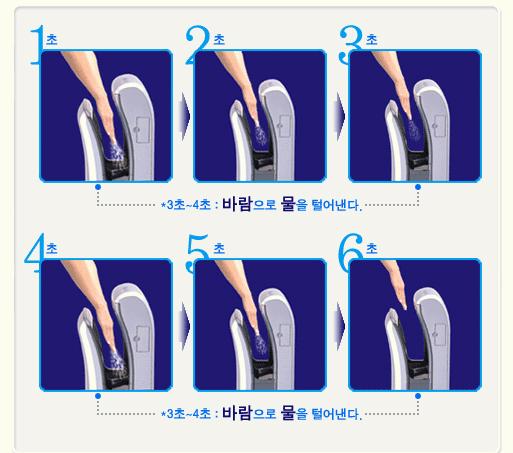 1초

2초

3초

*3초~4초 : 바람으로 물을 털어낸다.

4초

5초

6초

*3초~4초 : 바람으로 물을 털어낸다.